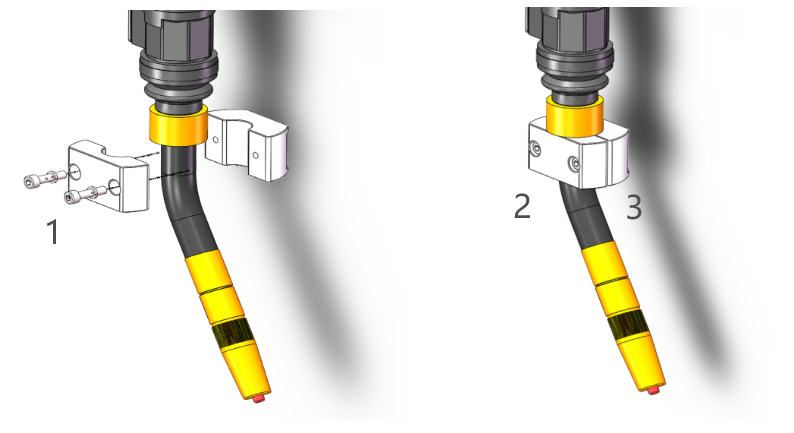 1

2

3