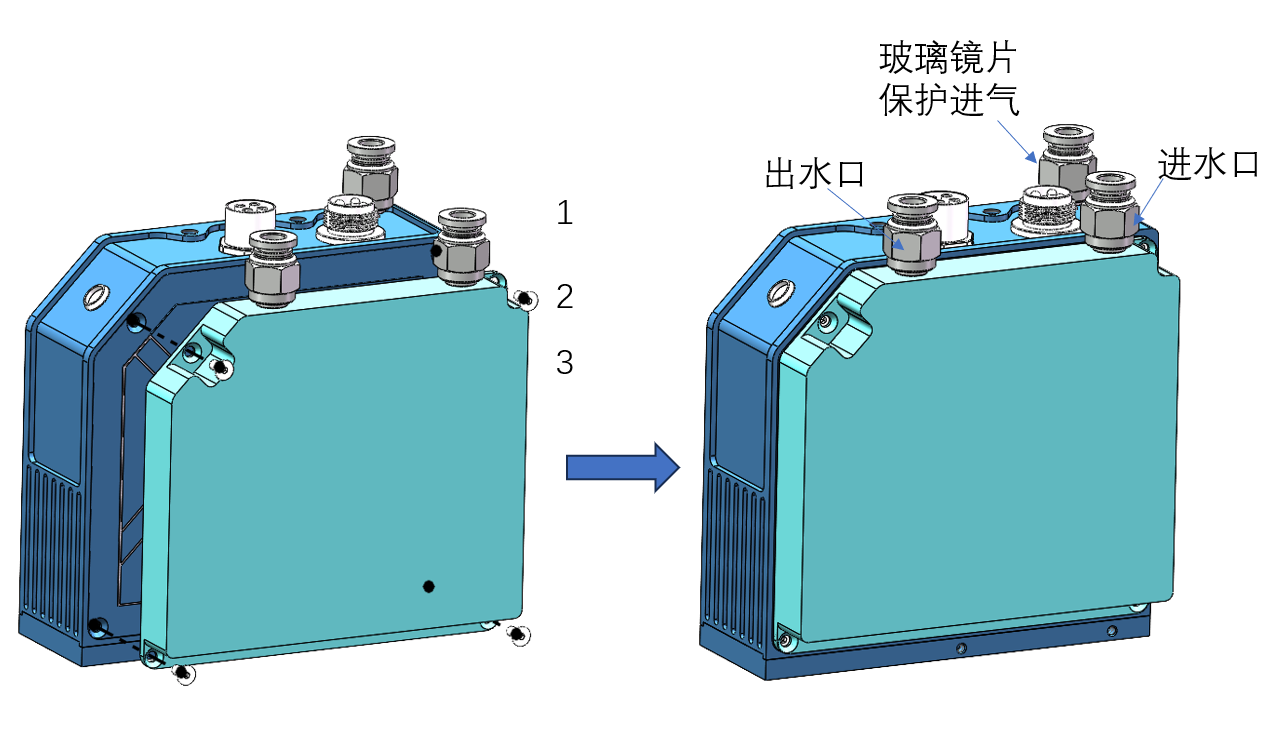 1
2
3

玻璃镜片
保护进气
出水口
进水口