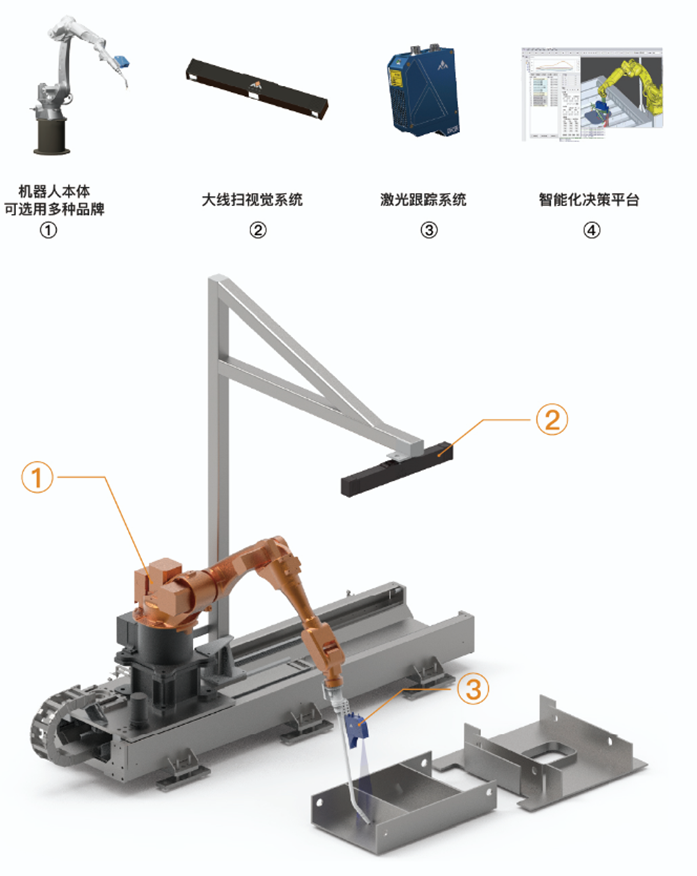 机器人本体
可选用多种品牌
①

大线扫视觉系统
②

激光跟踪系统
③

智能化决策平台
④

②

①

③