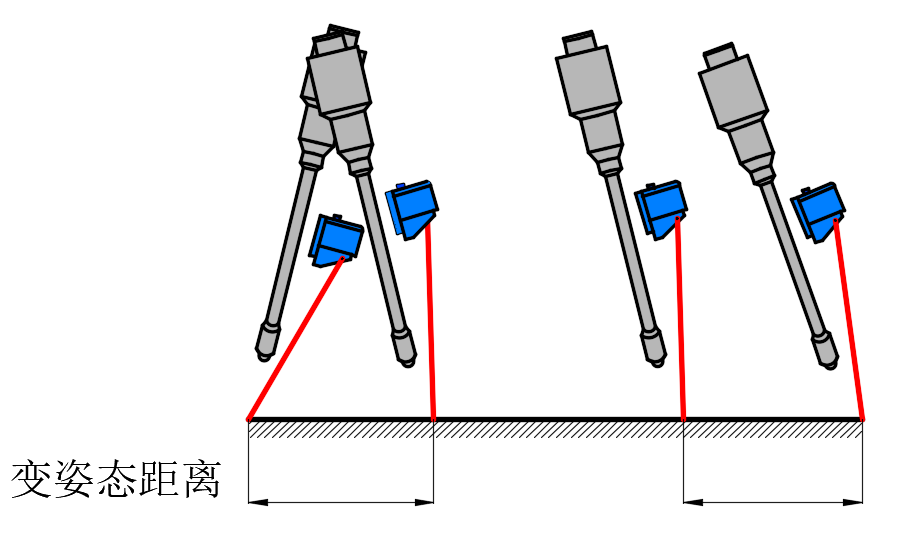 变姿态距离