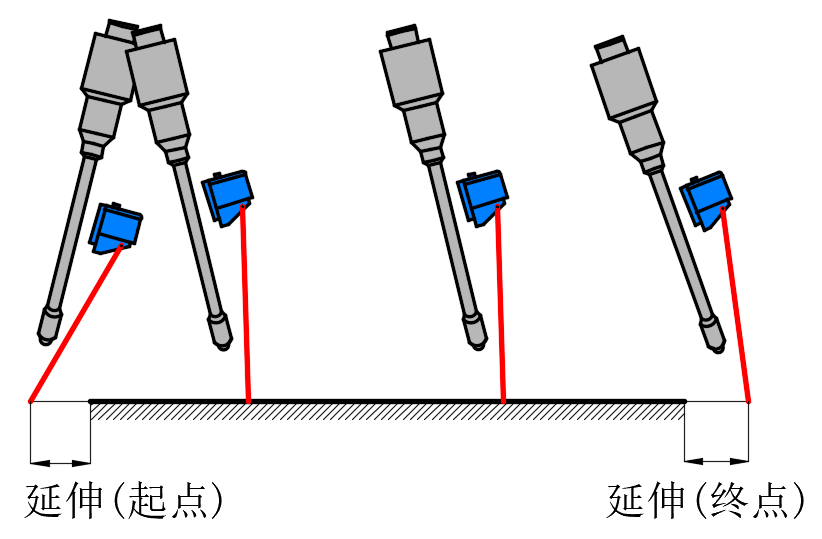 延伸(起点)

延伸(终点)