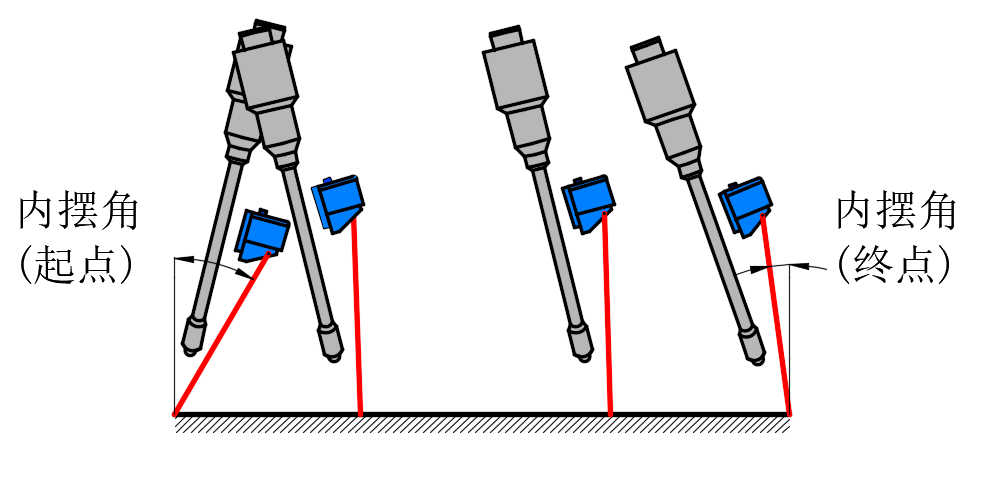 内摆角
(起点)

内摆角
(终点)