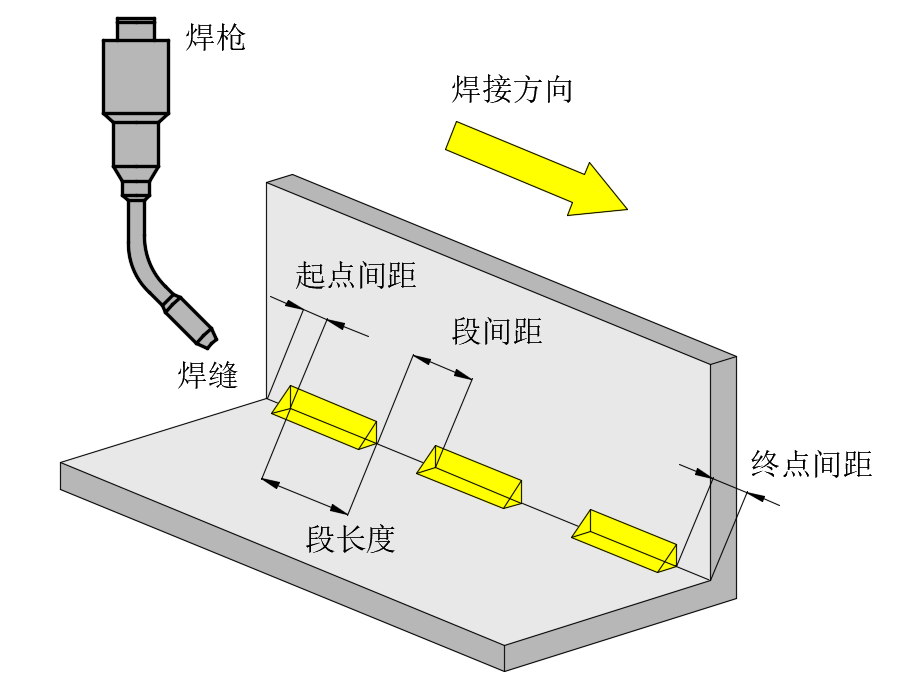 焊枪

焊接方向

起点间距

段间距

焊缝

终点间距

段长度