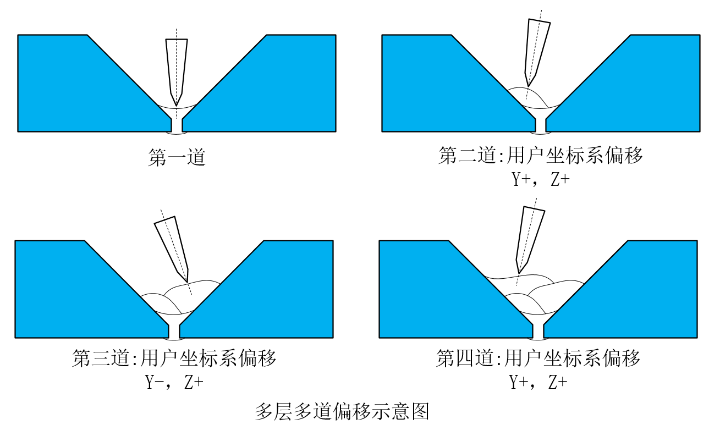 第一道

第二道:用户坐标系偏移
Y+, Z+

第三道:用户坐标系偏移
Y-, Z+

第四道:用户坐标系偏移
Y+, Z+

多层多道偏移示意图